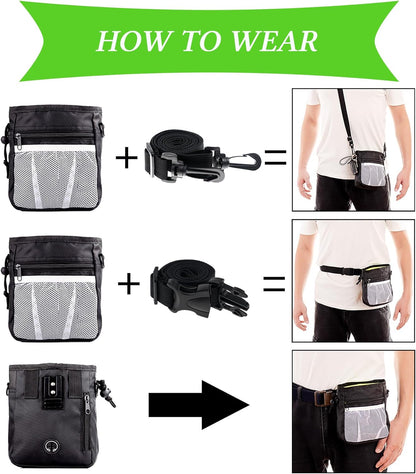 HOW TO WEAR

+ =

+ =